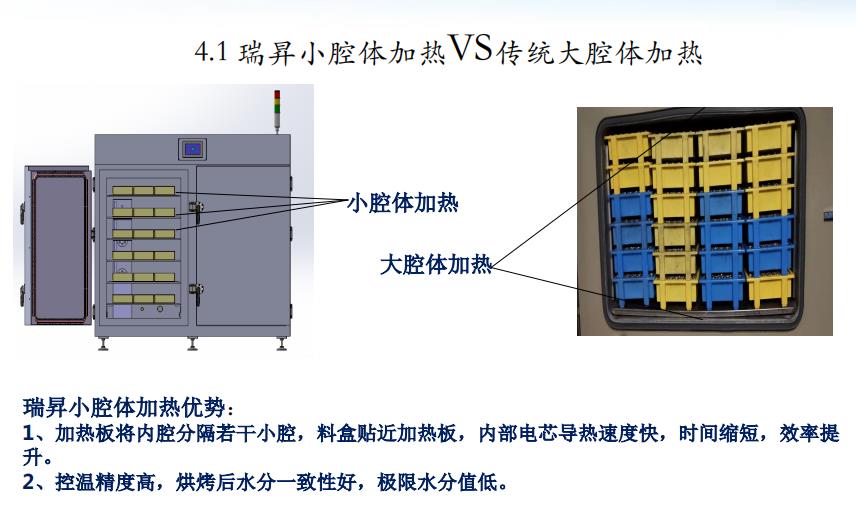 4.1 瑞昇小腔体加热VS传统大腔体加热

小腔体加热

大腔体加热

瑞昇小腔体加热优势：
1、加热板将内腔分隔若干小腔，料盒贴近加热板，内部电芯导热速度快，时间缩短，效率提升。
2、控温精度高，烘烤后水分一致性好，极限水分值低。